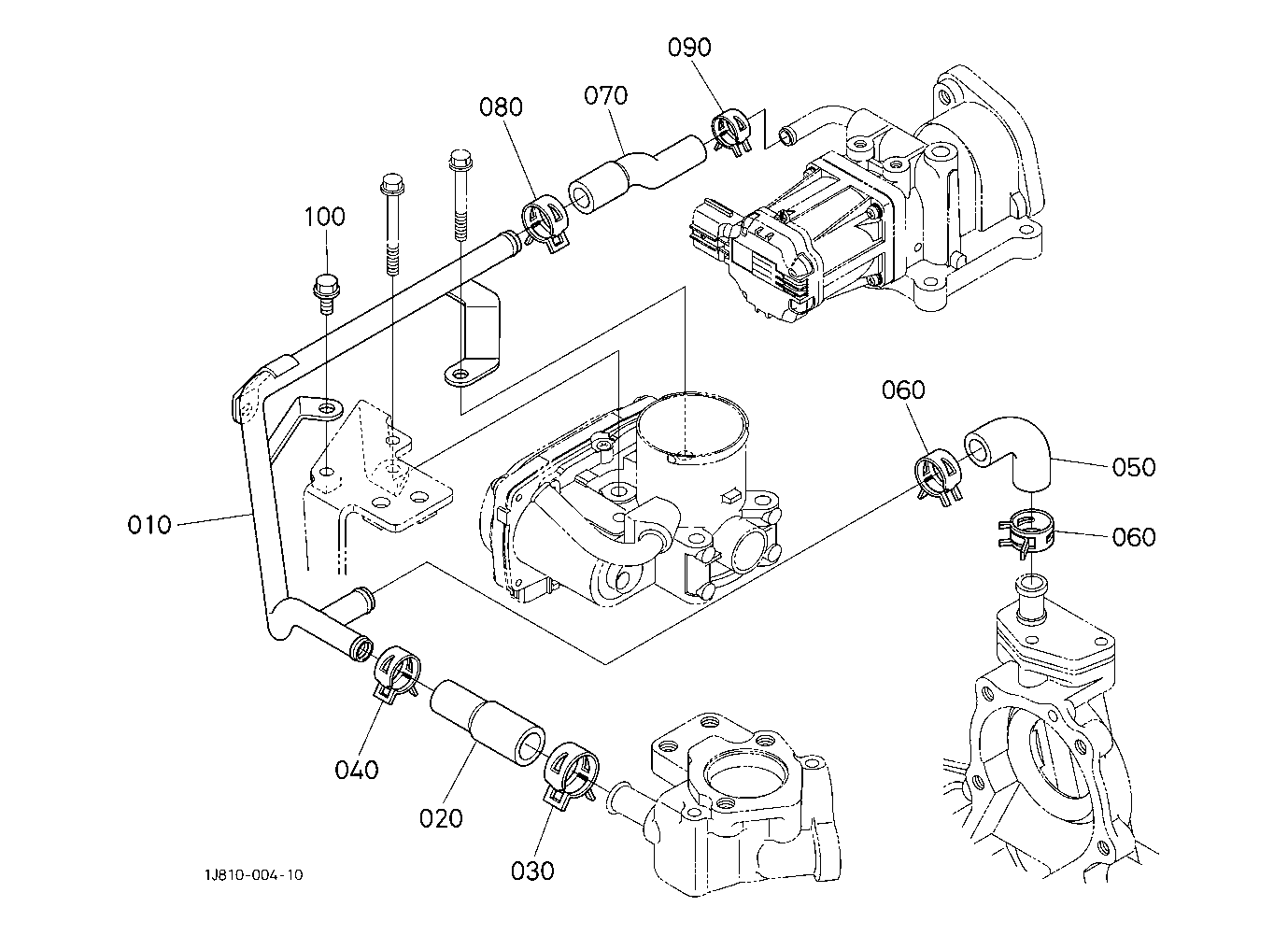 090
080
070
100
060
050
060
010
040
020
030
1J810-004-10